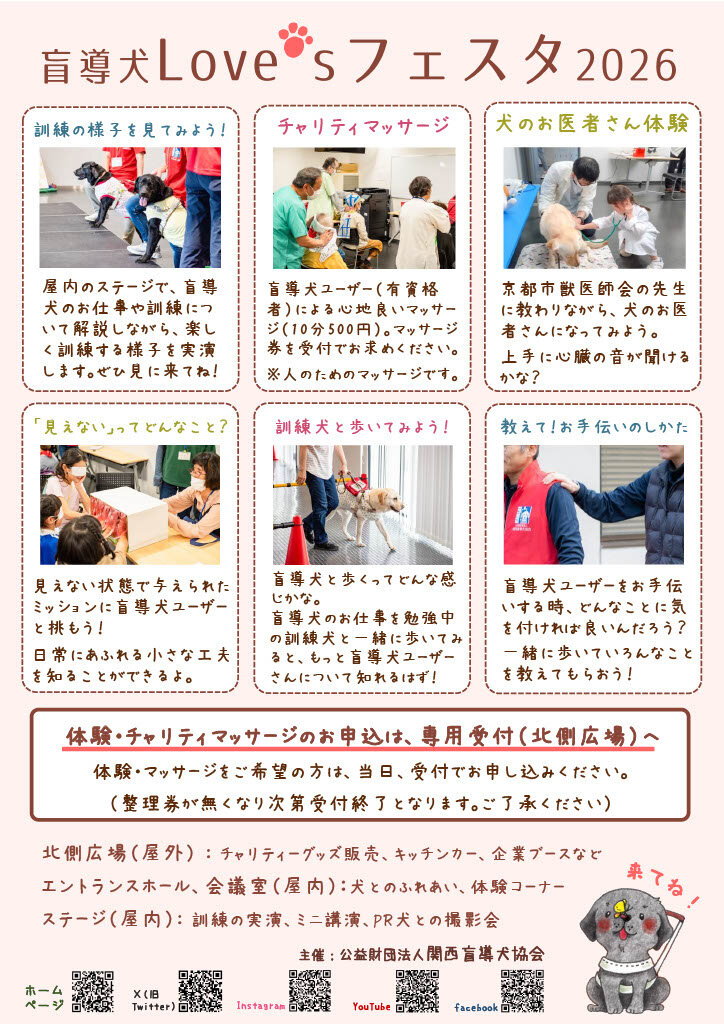 盲導犬Love'sフェスタ2026

訓練の様子を見てみよう!

屋内のステージで、盲導犬のお仕事や訓練について解説しながら、楽しく訓練する様子を実演します。ぜひ見に来てね!

チャリティマッサージ

盲導犬ユーザー(有資格者)による心地良いマッサージ(10分500円)。マッサージ券を受付でお求めください。

※人のためのマッサージです。

犬のお医者さん体験

京都市獣医師会の先生に教わりながら、犬のお医者さんになってみよう。

上手に心臓の音が聞けるかな?

「見えない」ってどんなこと?

見えない状態で与えられたミッションに盲導犬ユーザーと挑もう!

日常にあふれる小さな工夫を知ることができるよ。

訓練犬と歩いてみよう!

盲導犬と歩くってどんな感じかな。

盲導犬のお仕事を勉強中の訓練犬と一緒に歩いてみると、もっと盲導犬ユーザーさんについて知れるはず!

教えて!お手伝いのしかた

盲導犬ユーザーをお手伝いする時、どんなことに気を付ければ良いんだろう?

一緒に歩いていろんなことを教えてもらおう!

体験・チャリティマッサージのお申込は、専用受付(北側広場)へ

体験・マッサージをご希望の方は、当日、受付でお申し込みください。

(整理券が無くなり次第受付終了となります。ご了承ください)

北側広場(屋外):チャリティーグッズ販売、キッチンカー、企業ブースなど

エントランスホール、会議室(屋内):犬とのふれあい、体験コーナー

ステージ(屋内):訓練の実演、ミニ講演、PR犬との撮影会

来てね!

主催:公益財団法人関西盲導犬協会

ホームページ

X(旧Twitter)

Instagram

YouTube

facebook